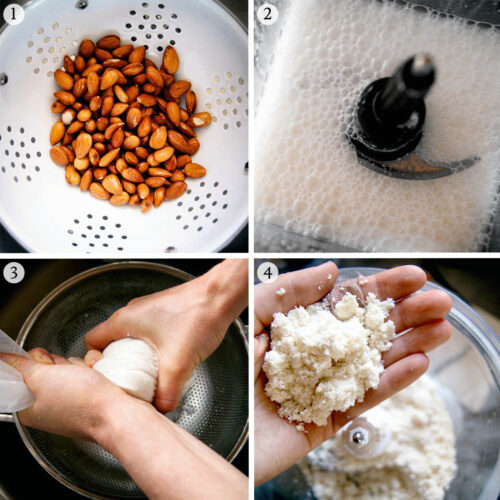 1

2

3

4