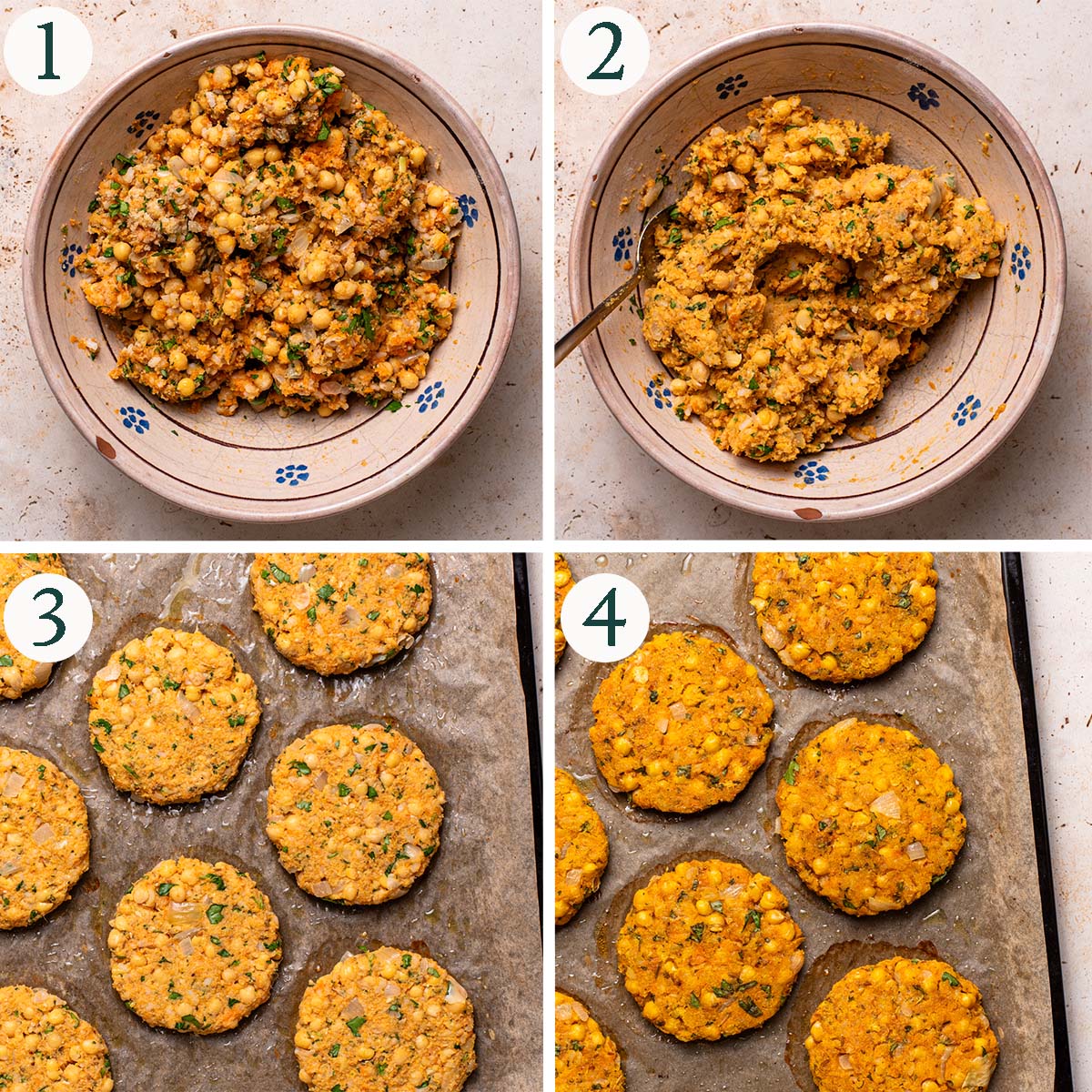 1

2

3

4