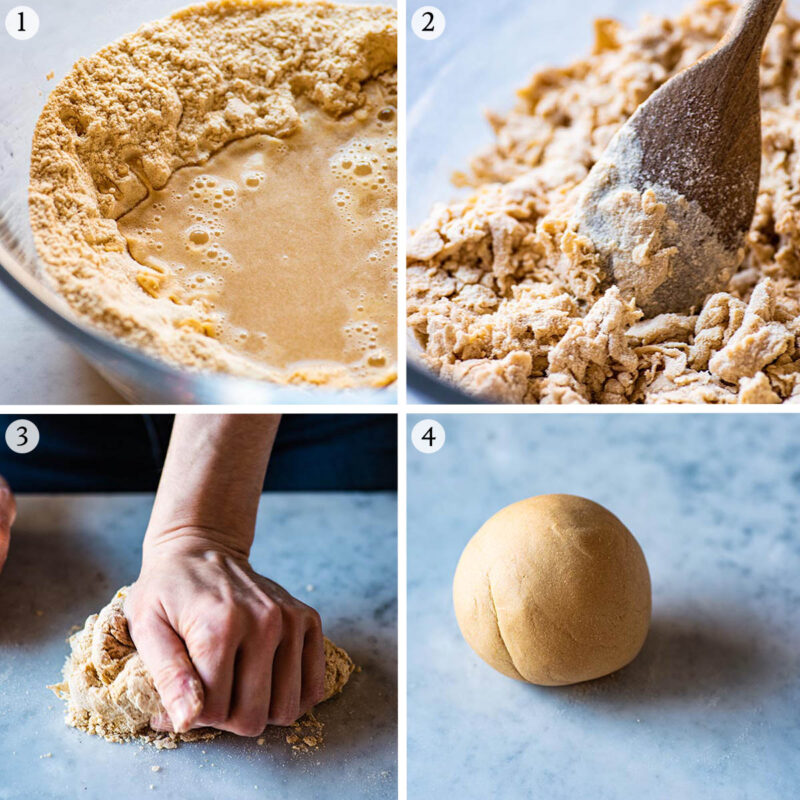 1

2

3

4