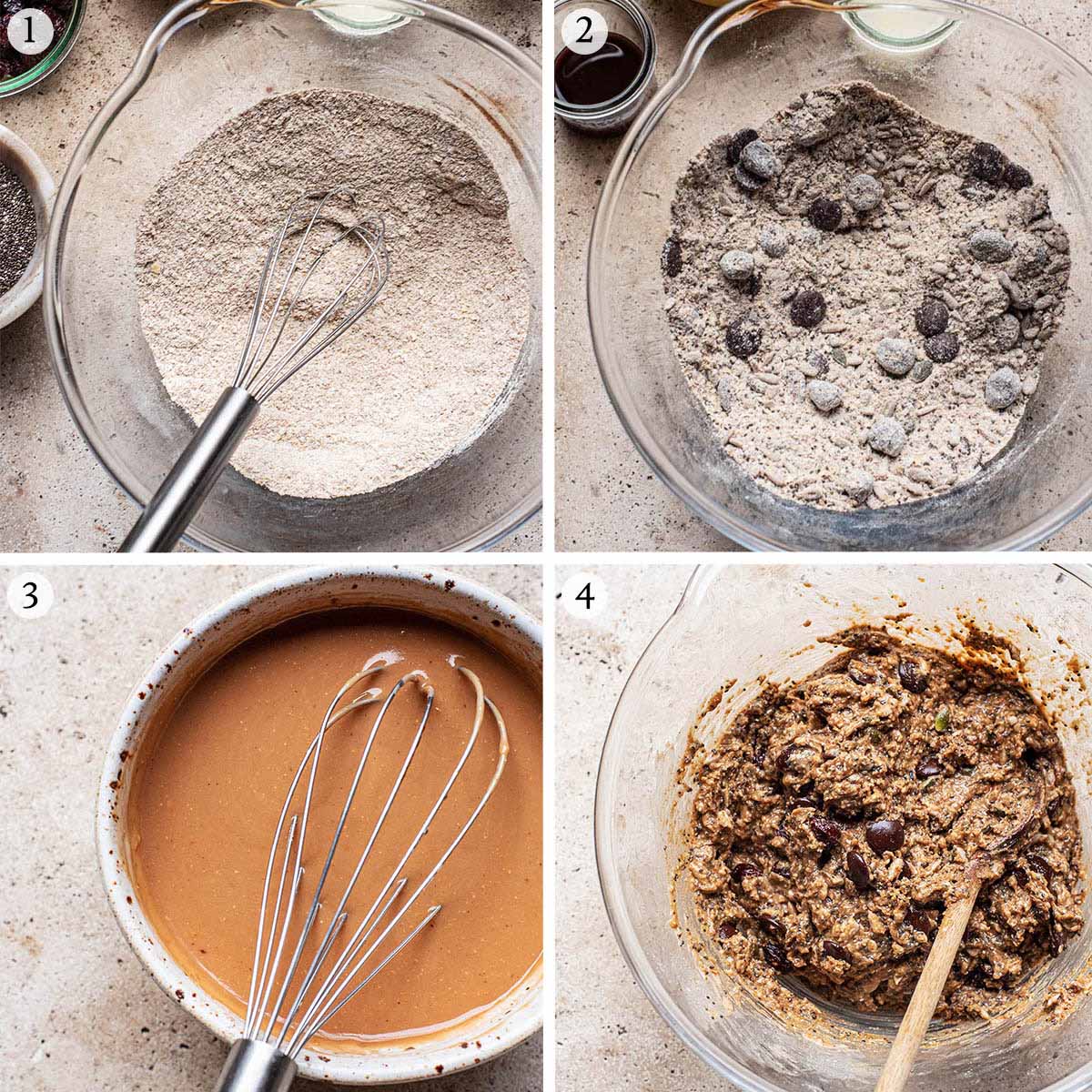 1

2

3

4