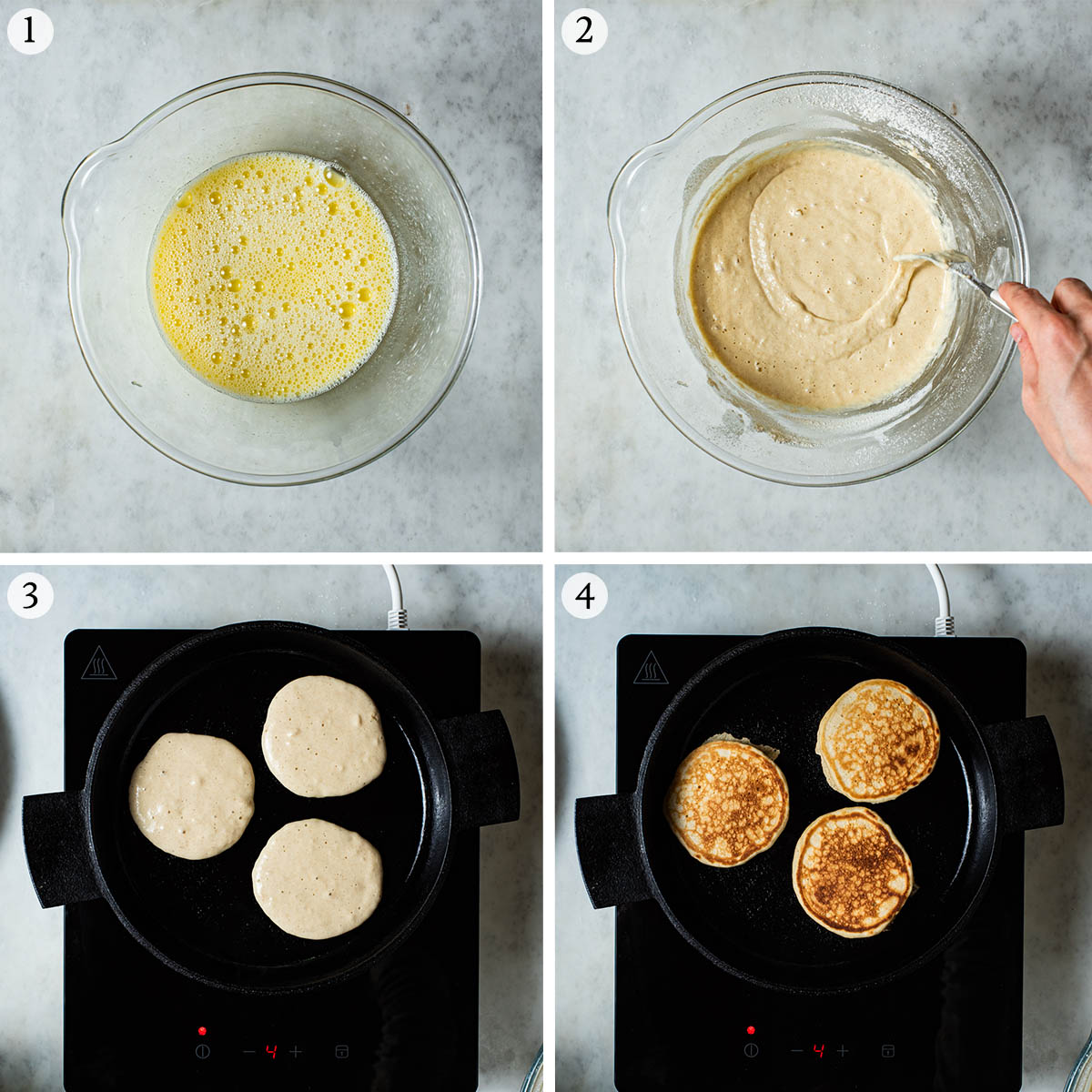 1

2

3

− 4 +

4

− 4 +