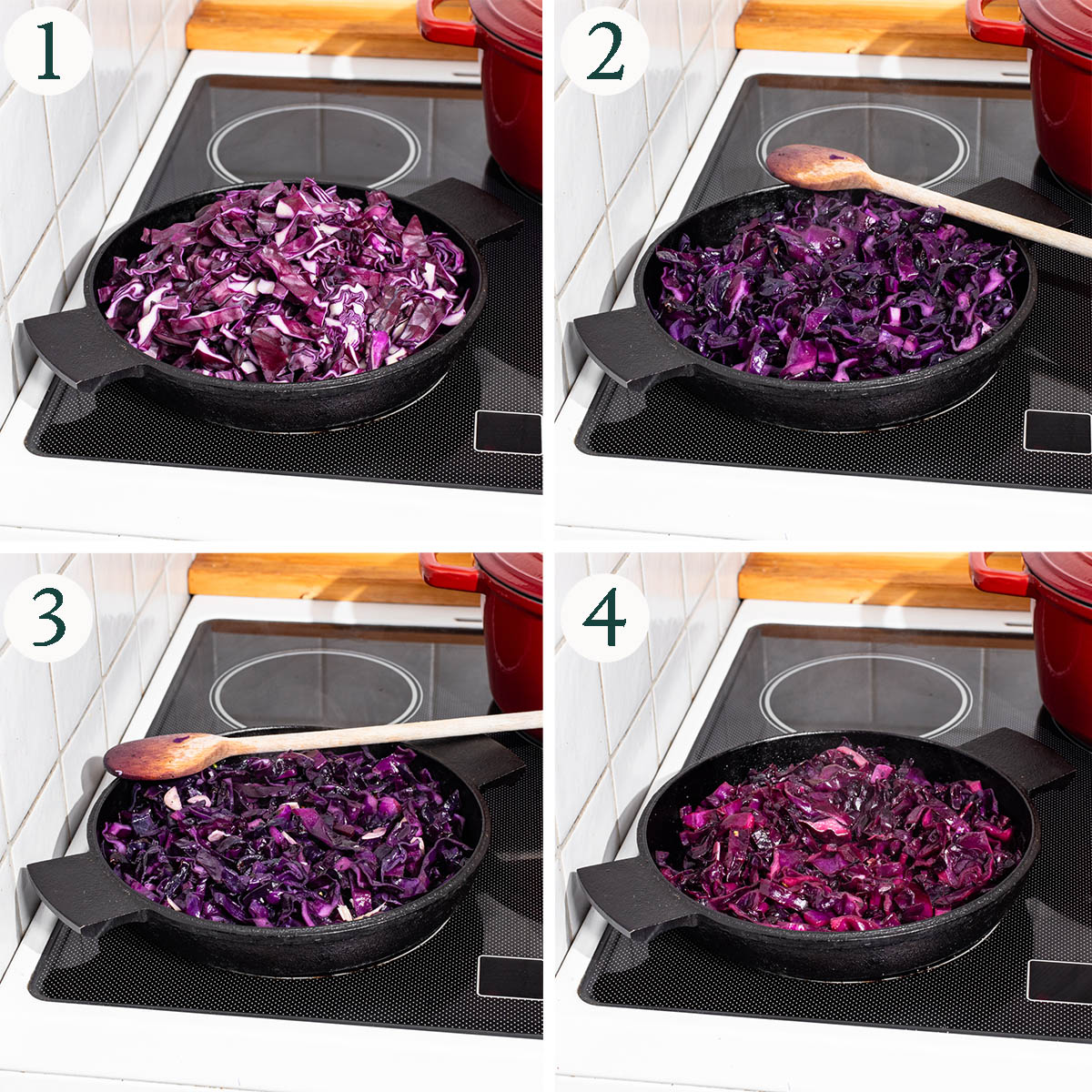 1

2

3

4