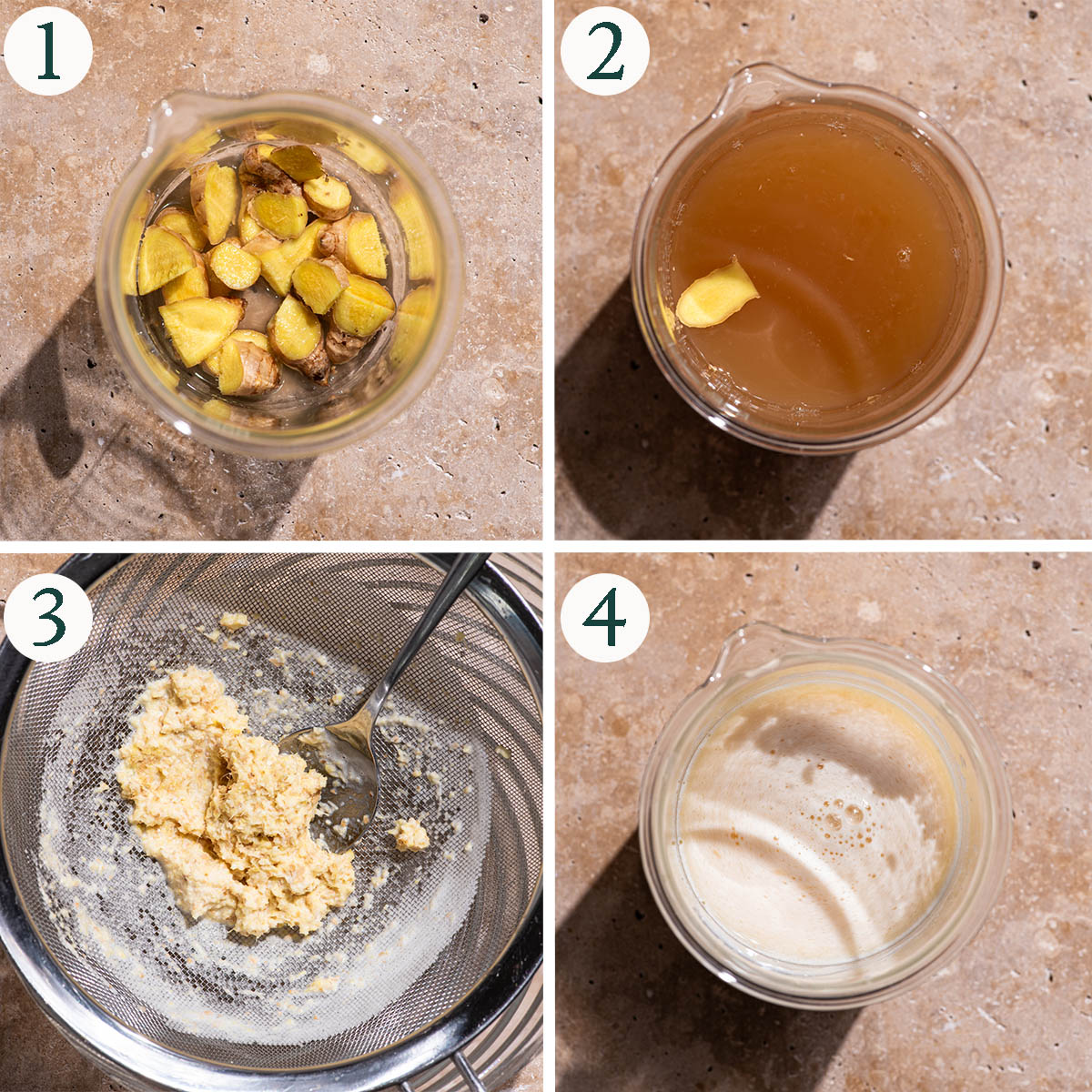 1
2
3
4