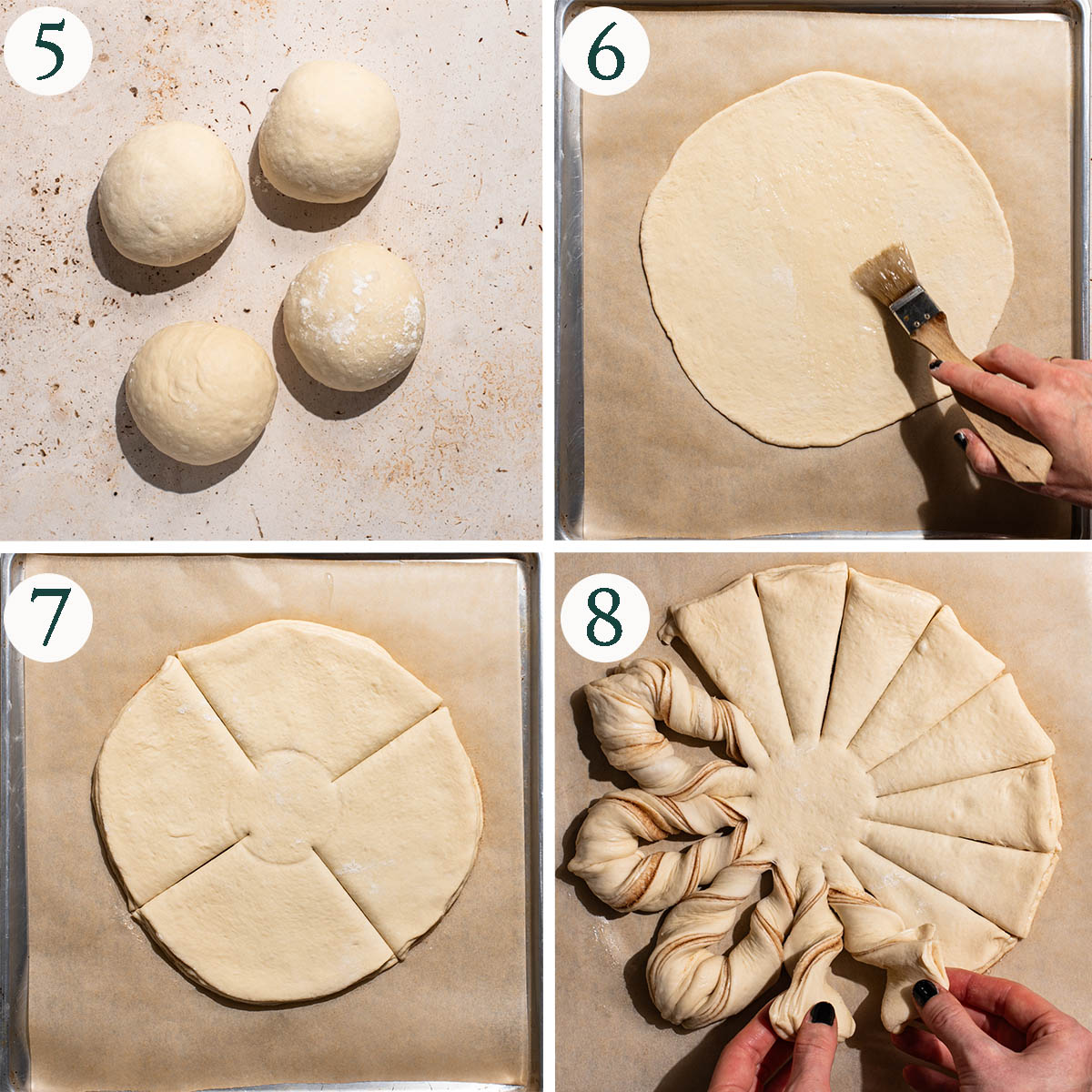 5

6

7

8