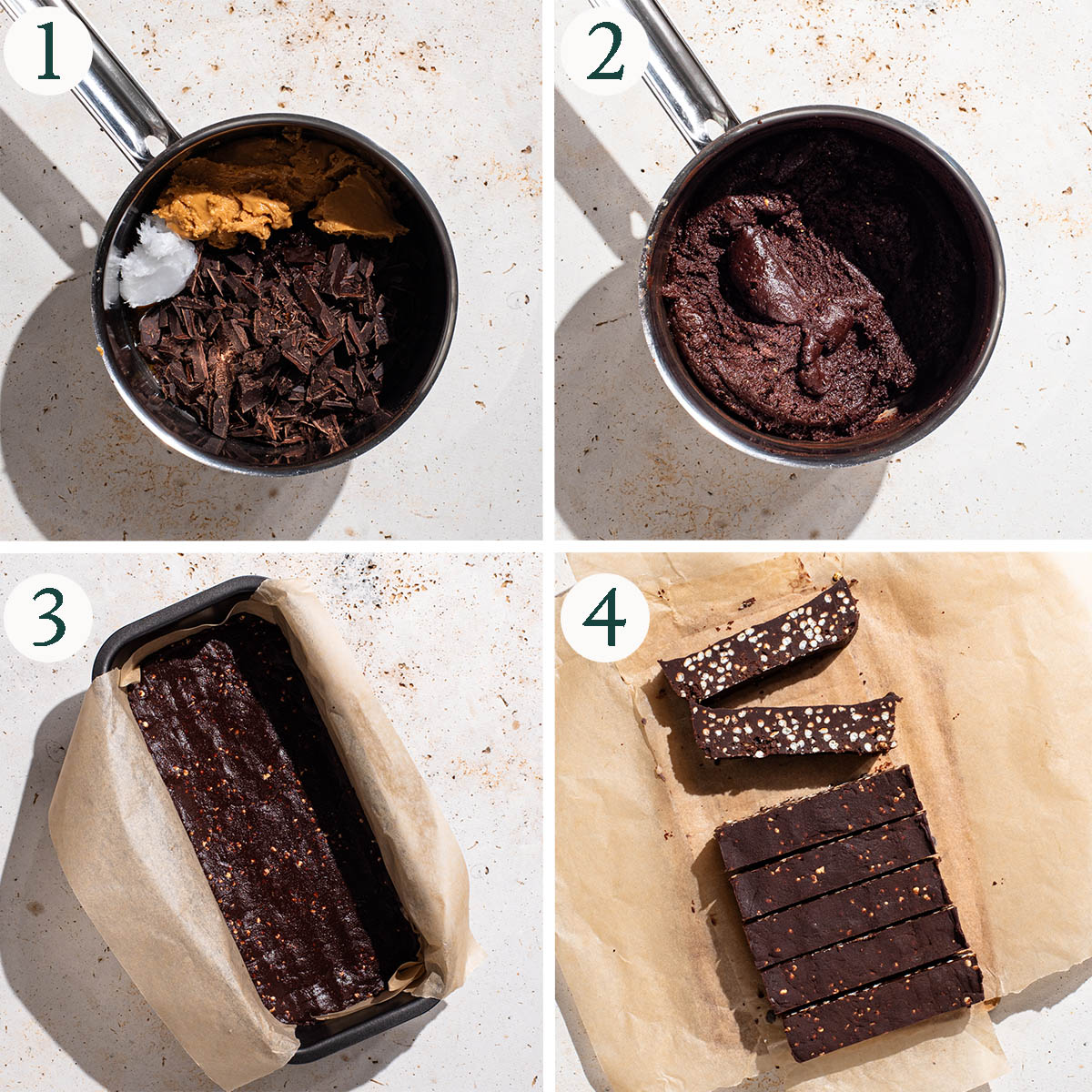 1
2
3
4