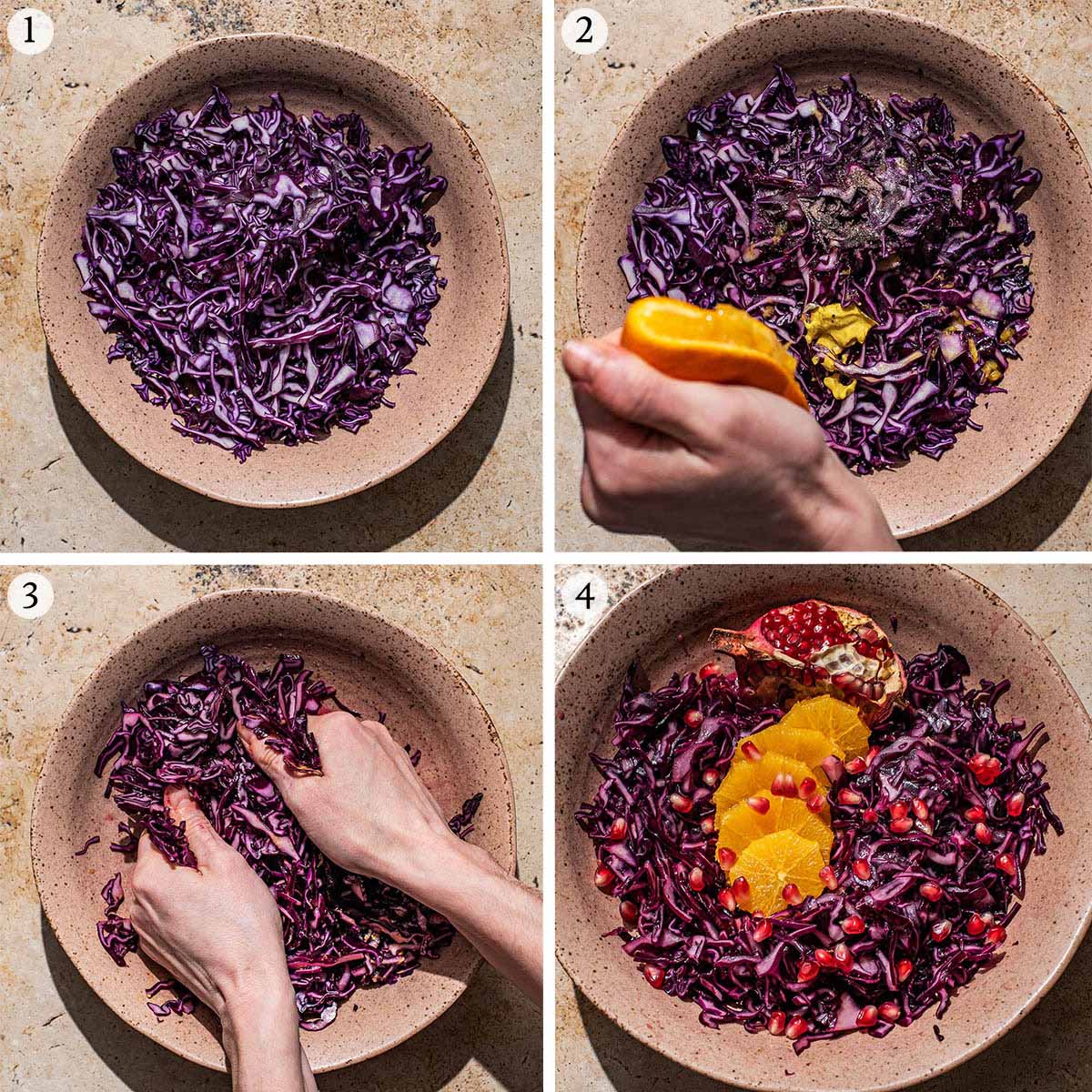 1

2

3

4