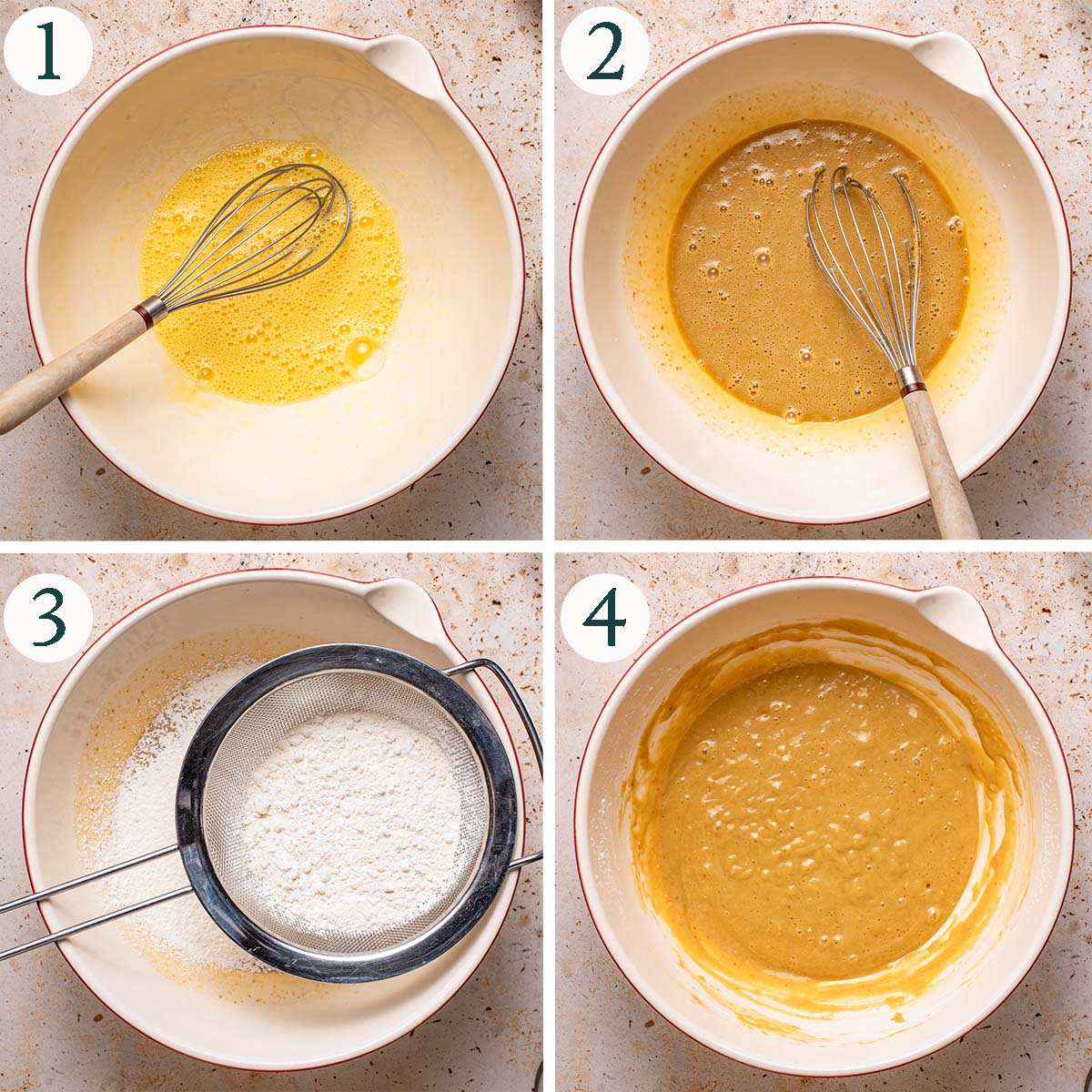 1

2

3

4