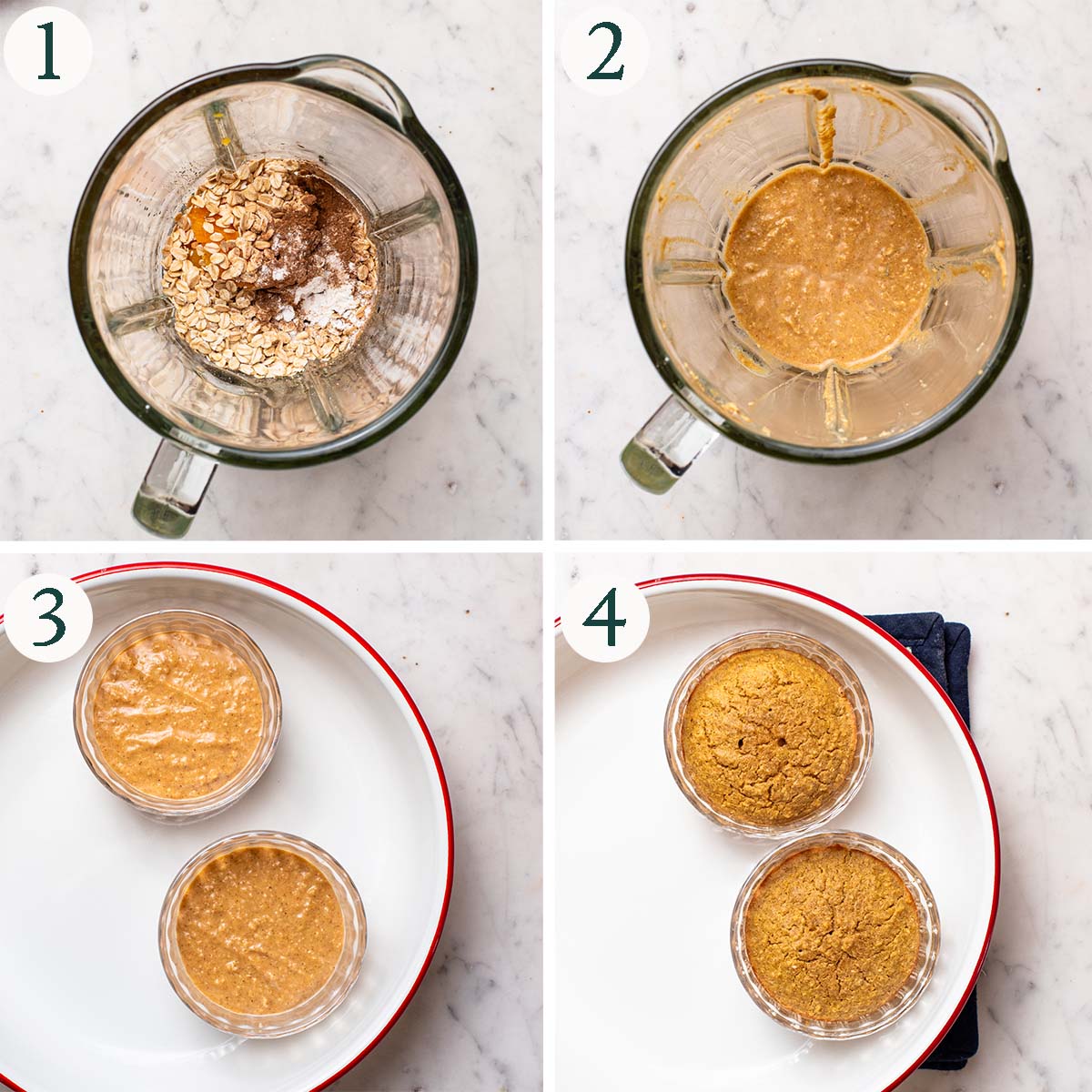 1

2

3

4